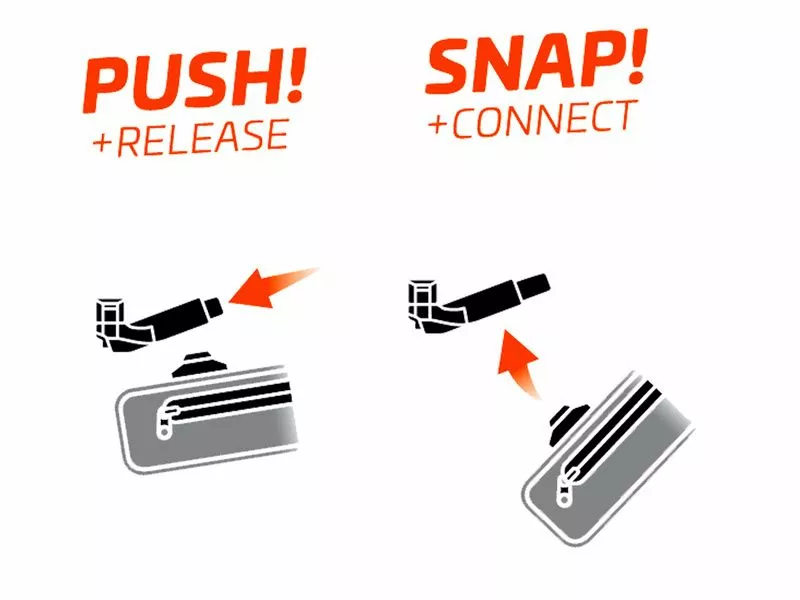 PUSH!
+RELEASE

SNAP!
+CONNECT